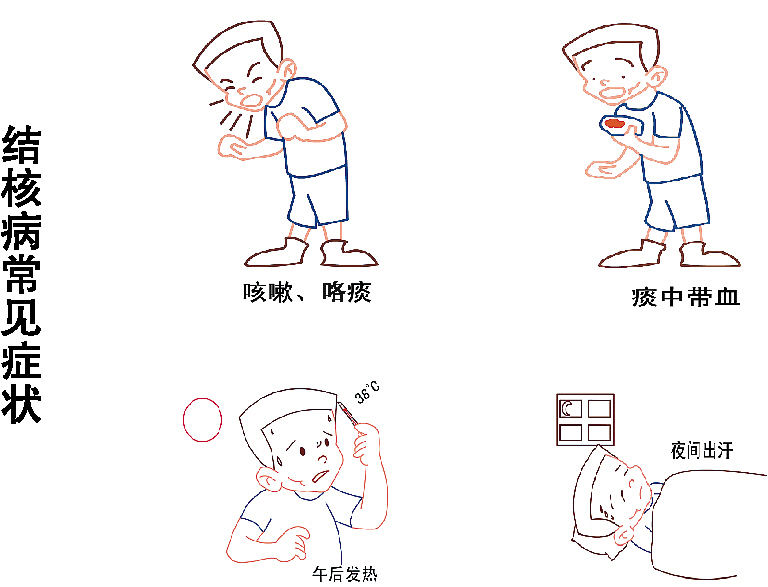 结核病常见症状

咳嗽、咯痰

痰中带血

36°C

午后发热

夜间出汗